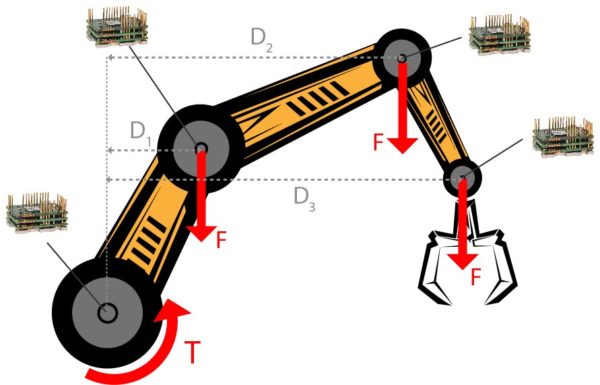 $D_2$
$D_1$
F
$D_3$
F
F
T